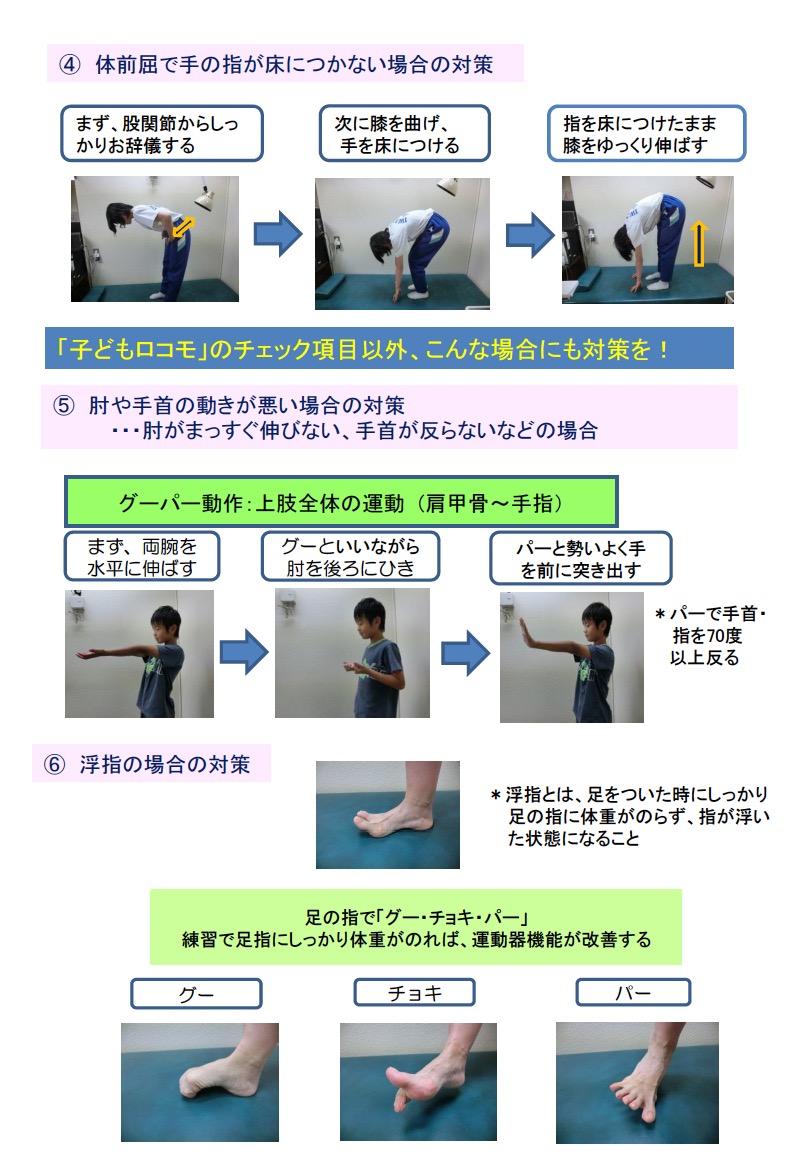 ④ 体前屈で手の指が床につかない場合の対策

まず、股関節からしっかりお辞儀する

次に膝を曲げ、手を床につける

指を床につけたまま膝をゆっくり伸ばす

「子どもロコモ」のチェック項目以外、こんな場合にも対策を！

⑤ 肘や手首の動きが悪い場合の対策
・・・肘がまっすぐ伸びない、手首が反らないなどの場合

グーパー動作：上肢全体の運動（肩甲骨～手指）

まず、両腕を水平に伸ばす

グーといいながら肘を後ろにひき

パーと勢いよく手を前に突き出す

＊パーで手首・指を70度以上反る

⑥ 浮指の場合の対策

＊浮指とは、足をついた時にしっかり足の指に体重がのらず、指が浮いた状態になること

足の指で「グー・チョキ・パー」
練習で足指にしっかり体重がのれば、運動器機能が改善する

グー

チョキ

パー