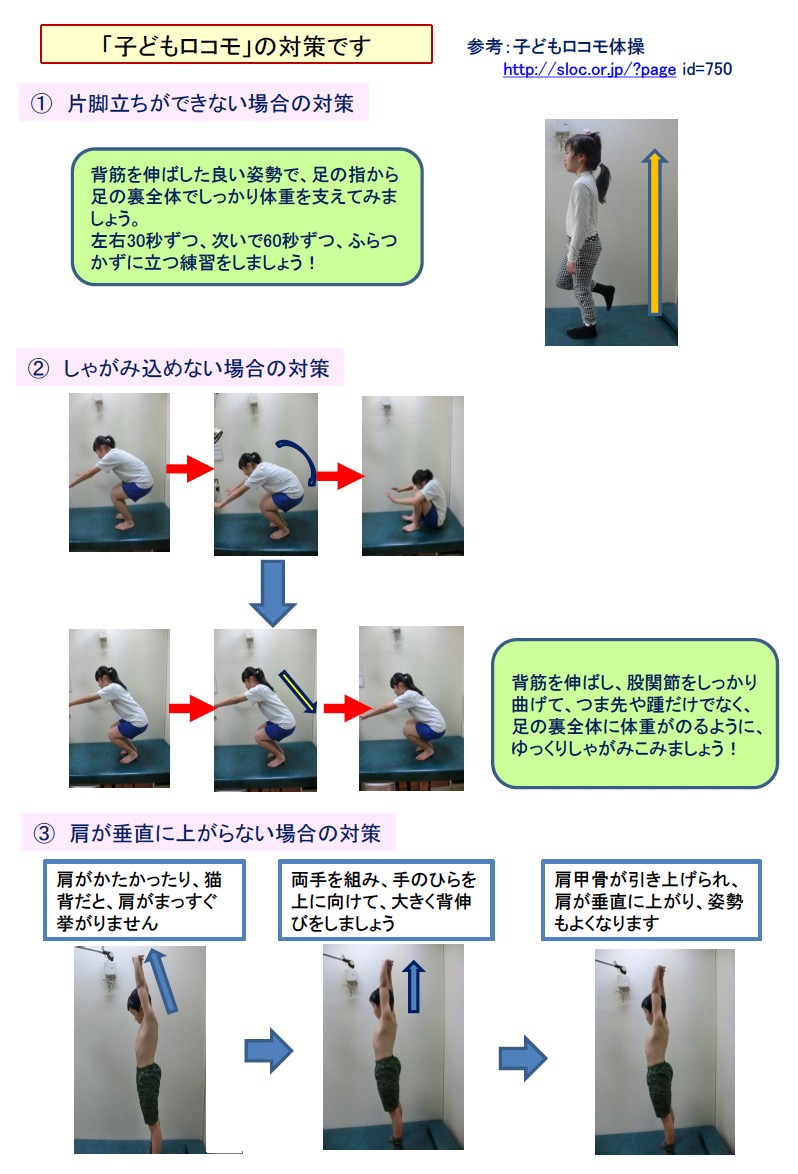 「子どもロコモ」の対策です

参考：子どもロコモ体操
http://sloc.or.jp/?page id=750

① 片脚立ちができない場合の対策

背筋を伸ばした良い姿勢で、足の指から足の裏全体でしっかり体重を支えてみましょう。
左右30秒ずつ、次いで60秒ずつ、ふらつかずに立つ練習をしましょう！

② しゃがみ込めない場合の対策

背筋を伸ばし、股関節をしっかり曲げて、つま先や踵だけでなく、足の裏全体に体重がのるように、ゆっくりしゃがみこみましょう！

③ 肩が垂直に上がらない場合の対策

肩がかたかったり、猫背だと、肩がまっすぐ挙がりません

両手を組み、手のひらを上に向けて、大きく背伸びをしましょう

肩甲骨が引き上げられ、肩が垂直に上がり、姿勢もよくなります